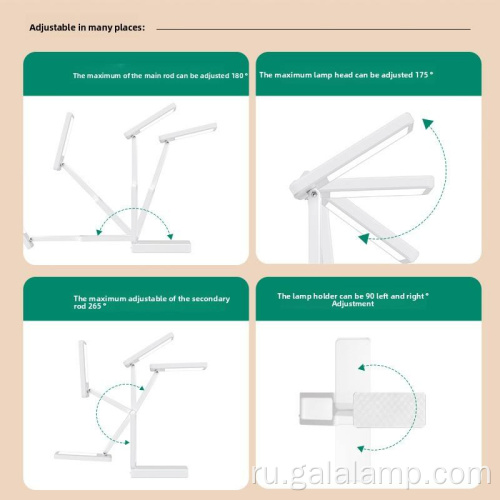 Adjustable in many places:

The maximum of the main rod can be adjusted 180 °

The maximum lamp head can be adjusted 175 °

The maximum adjustable of the secondary rod 265 °

The lamp holder can be 90 left and right ° Adjustment

ru.galalamp.com